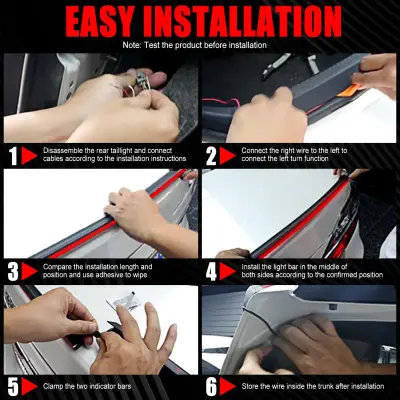 EASY INSTALLATION

Note: Test the product before installation

1 Disassemble the rear taillight and connect cables according to the installation instructions

2 Connect the right wire to the left to connect the left turn function

3 Compare the installation length and position and use adhesive to wipe

4 Install the light bar in the middle of both sides according to the confirmed position

5 Clamp the two indicator bars

6 Store the wire inside the trunk after installation